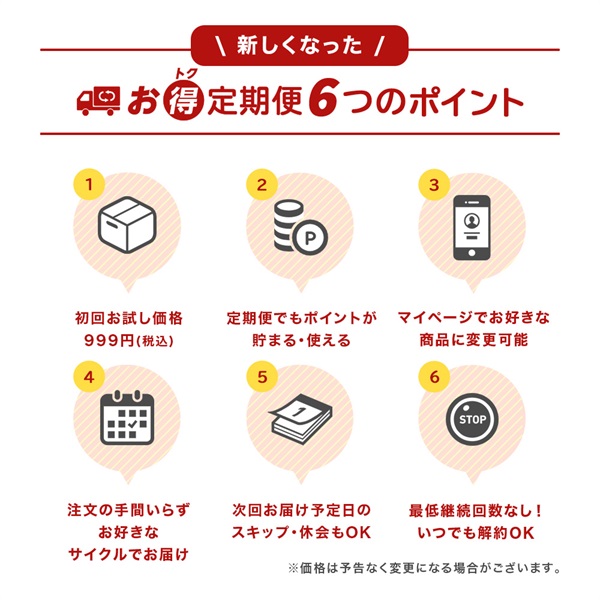 \ 新しくなった /

お得(トク)定期便6つのポイント

1

初回お試し価格
999円(税込)

2

P

定期便でもポイントが
貯まる・使える

3

マイページでお好きな
商品に変更可能

4

注文の手間いらず
お好きな
サイクルでお届け

5

1

次回お届け予定日の
スキップ・休会もOK

6

STOP

最低継続回数なし！
いつでも解約OK

※価格は予告なく変更になる場合がございます。